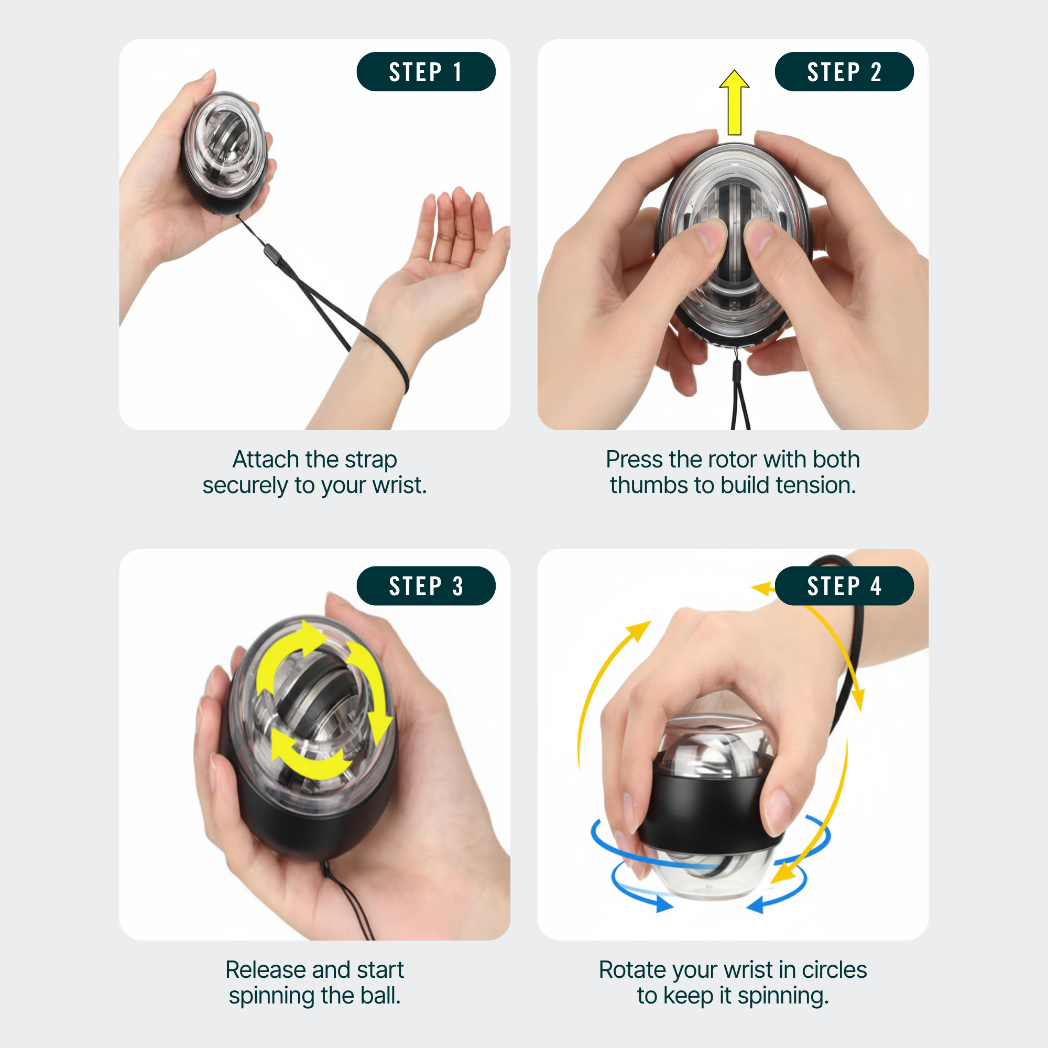 STEP 1

Attach the strap securely to your wrist.

STEP 2

Press the rotor with both thumbs to build tension.

STEP 3

Release and start spinning the ball.

STEP 4

Rotate your wrist in circles to keep it spinning.