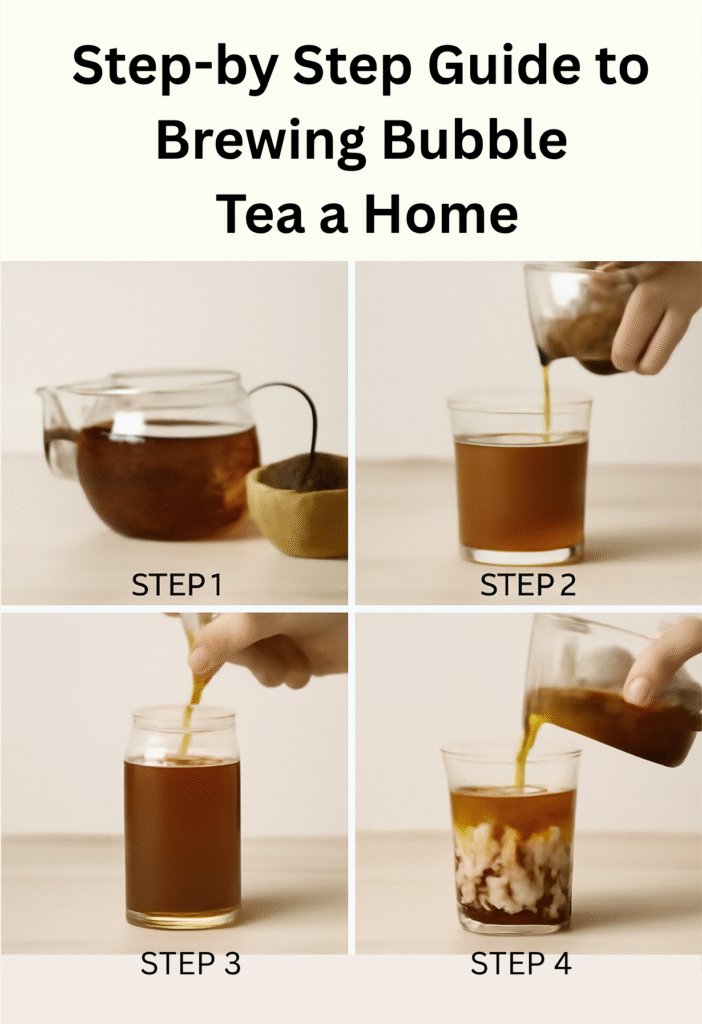 Step-by Step Guide to Brewing Bubble Tea a Home

STEP 1

STEP 2

STEP 3

STEP 4